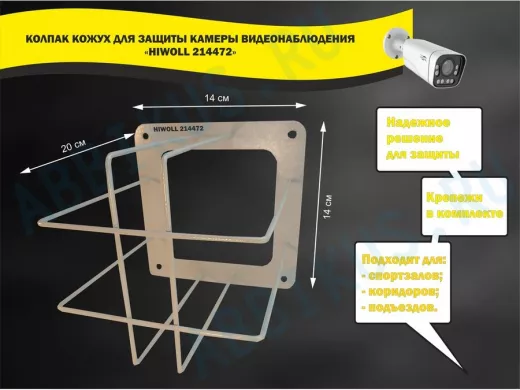 КОЛПАК КОЖУХ ДЛЯ ЗАЩИТЫ КАМЕРЫ ВИДЕОНАБЛЮДЕНИЯ «HIWOLL 214472»

14 см

20 см

HIWOLL 214472

14 см

Надежное решение для защиты

Крепежи в комплекте

Подходит для:
- спортзалов;
- коридоров;
- подъездов.